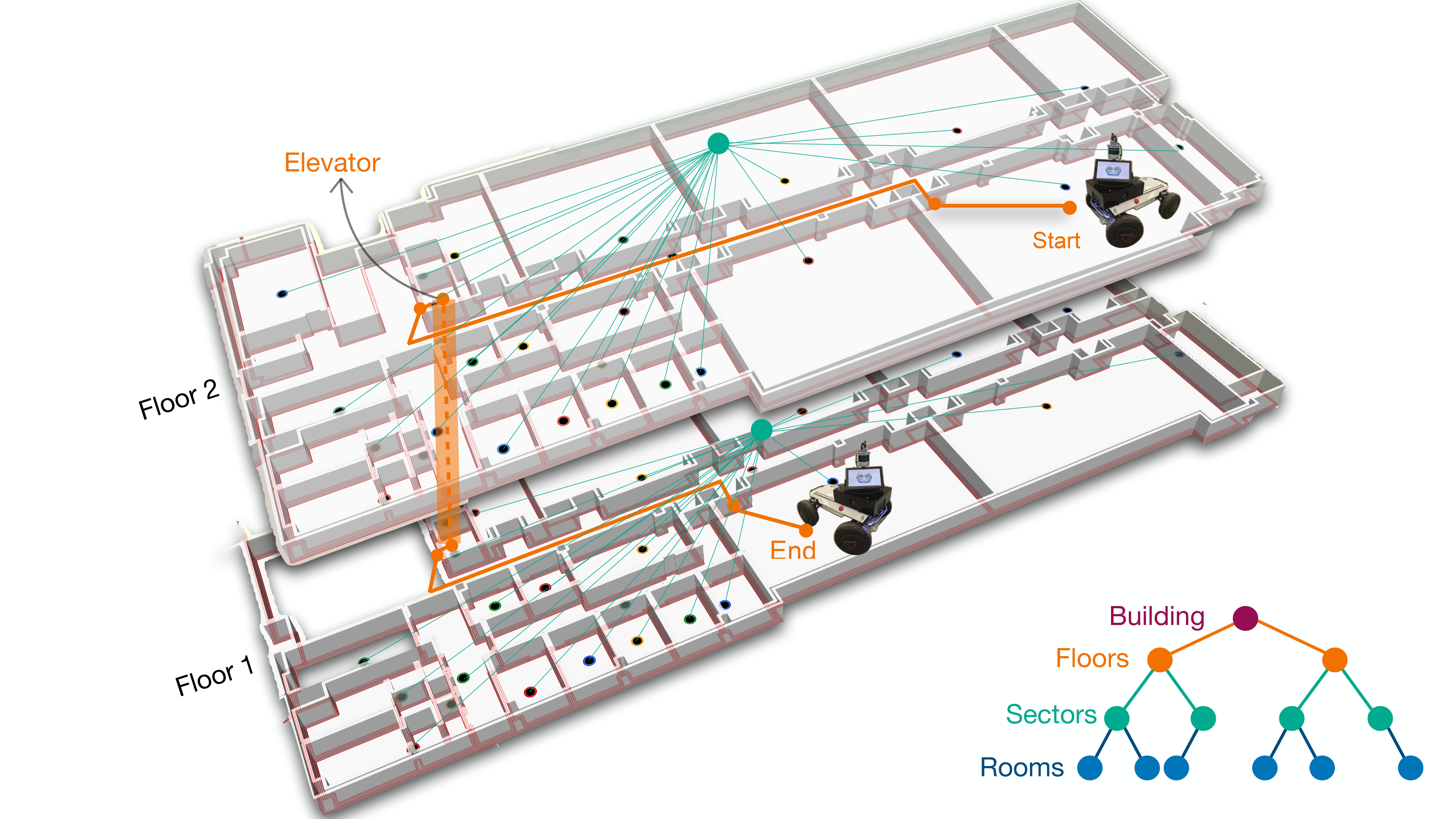 Elevator

Start

Floor 2

End

Floor 1

Building

Floors

Sectors

Rooms